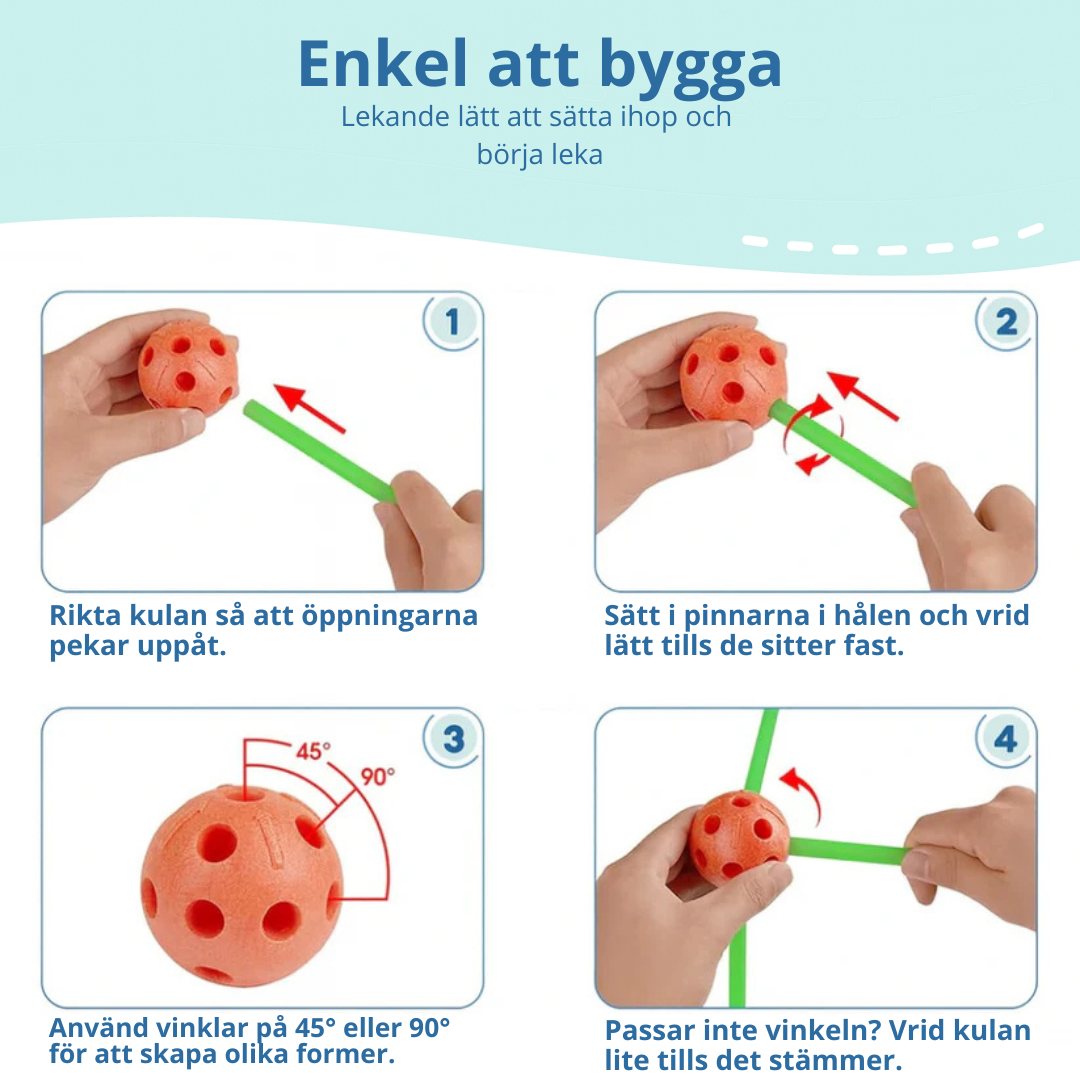 Enkel att bygga

Lekande lätt att sätta ihop och börja leka

1

Rikta kulan så att öppningarna pekar uppåt.

2

Sätt i pinnarna i hålen och vrid lätt tills de sitter fast.

3

45°

90°

Använd vinklar på 45° eller 90° för att skapa olika former.

4

Passar inte vinkeln? Vrid kulan lite tills det stämmer.